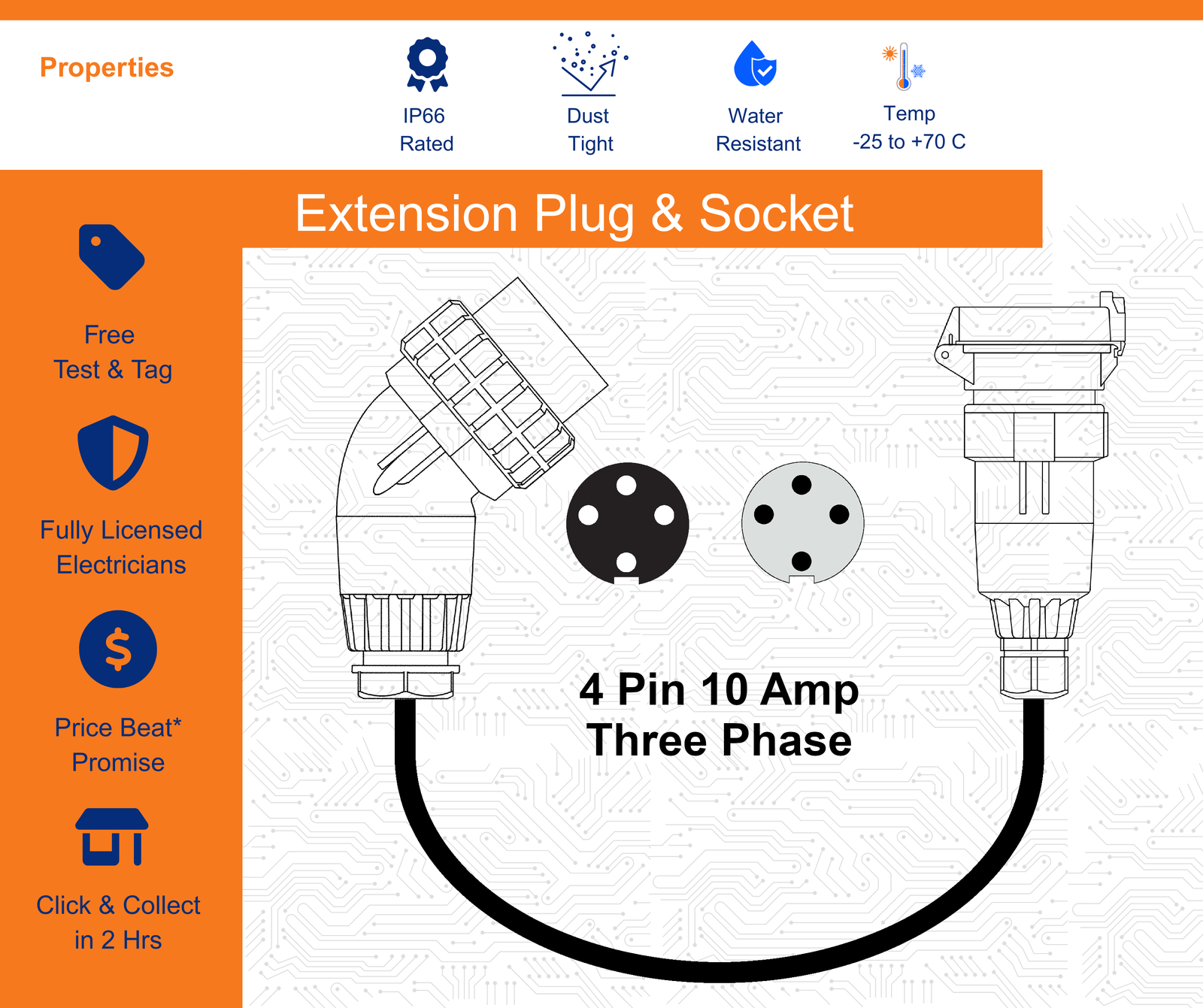 Properties

IP66
Rated

Dust
Tight

Water
Resistant

Temp
-25 to +70 C

Extension Plug & Socket

Free
Test & Tag

Fully Licensed
Electricians

$

Price Beat*
Promise

Click & Collect
in 2 Hrs

4 Pin 10 Amp
Three Phase