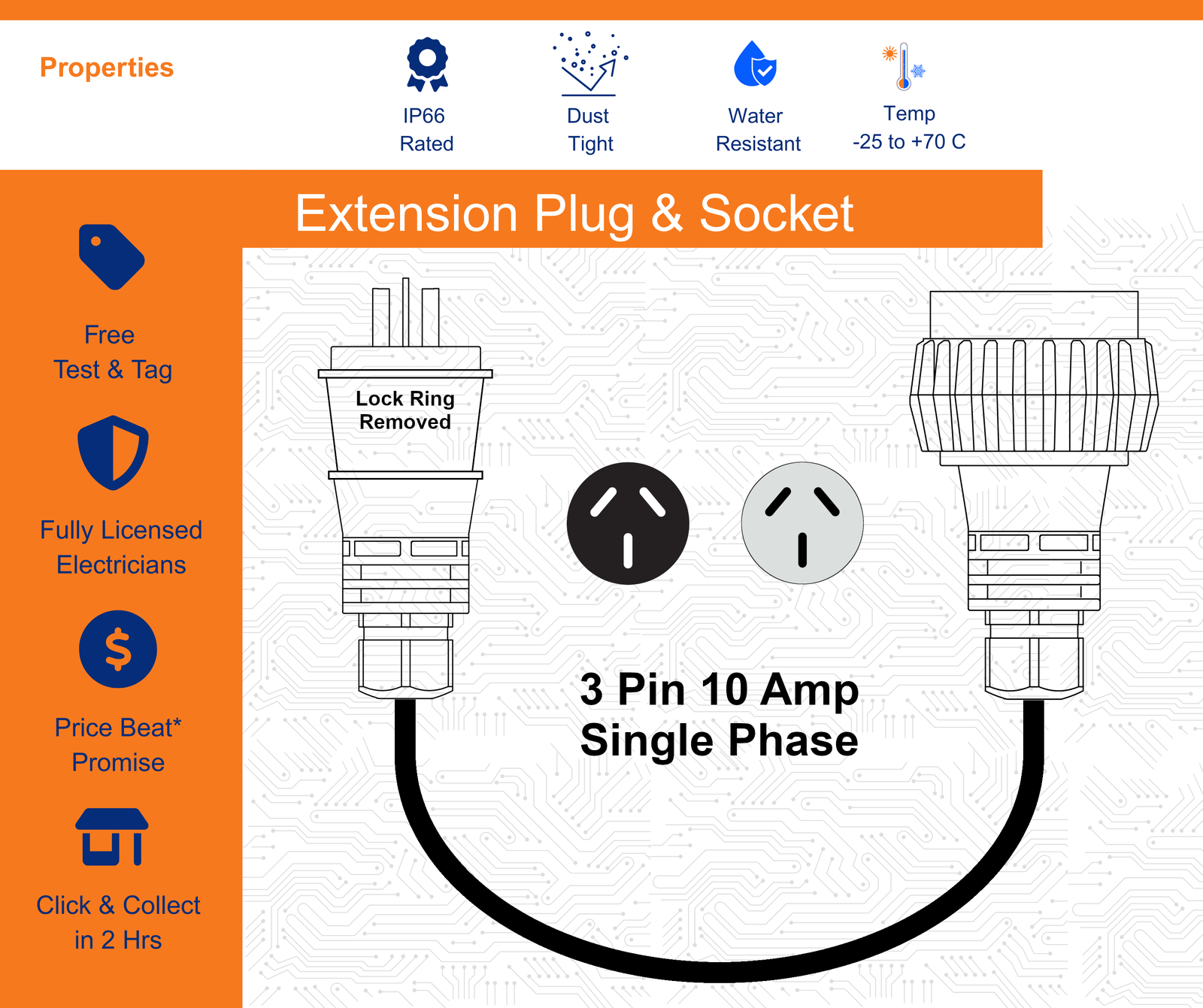 Properties

IP66
Rated

Dust
Tight

Water
Resistant

Temp
-25 to +70 C

Extension Plug & Socket

Free
Test & Tag

Fully Licensed
Electricians

$

Price Beat*
Promise

Click & Collect
in 2 Hrs

Lock Ring
Removed

3 Pin 10 Amp
Single Phase