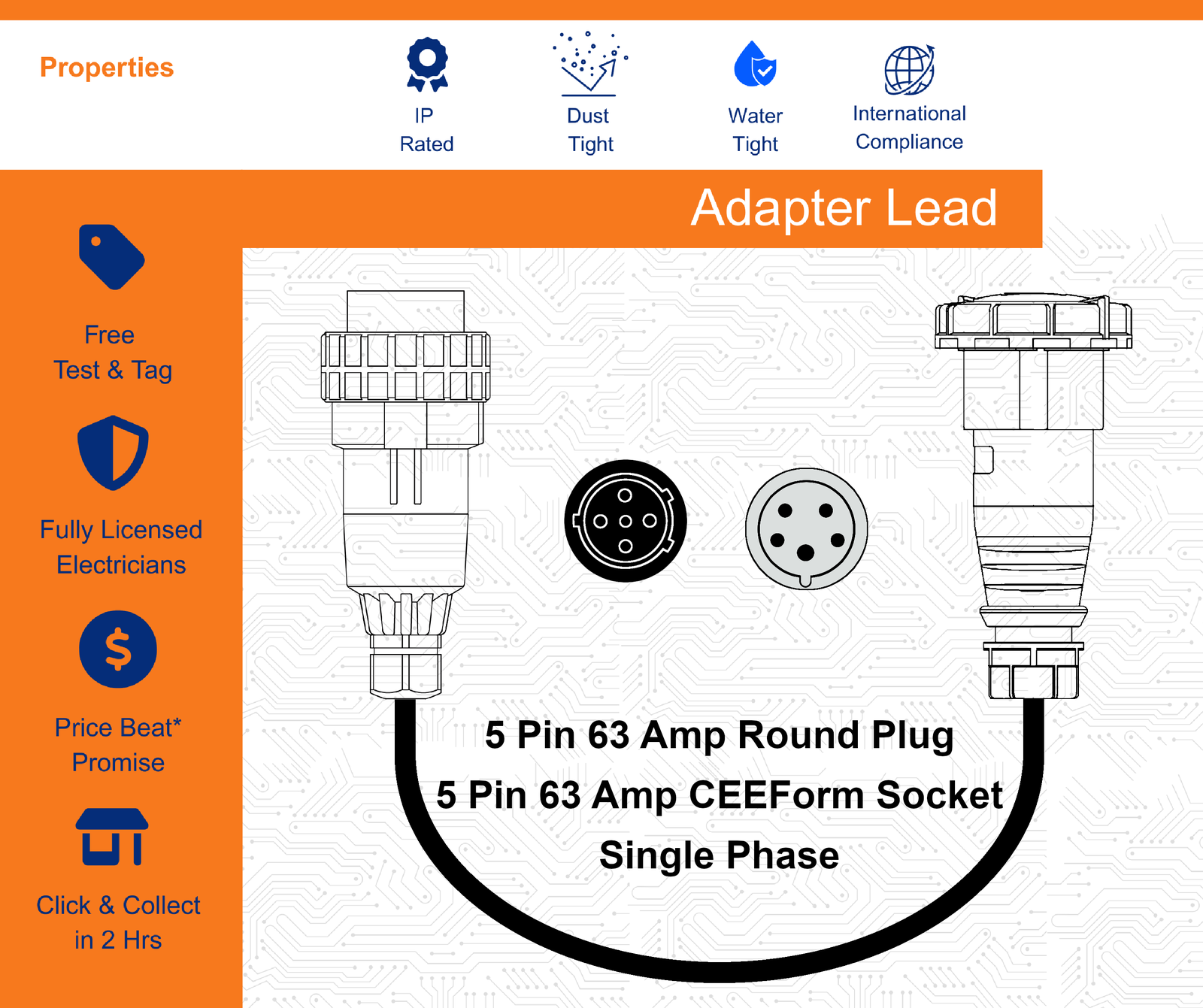 Properties

IP Rated

Dust Tight

Water Tight

International Compliance

Adapter Lead

Free Test & Tag

Fully Licensed Electricians

Price Beat* Promise

Click & Collect in 2 Hrs

5 Pin 63 Amp Round Plug

5 Pin 63 Amp CEEForm Socket

Single Phase