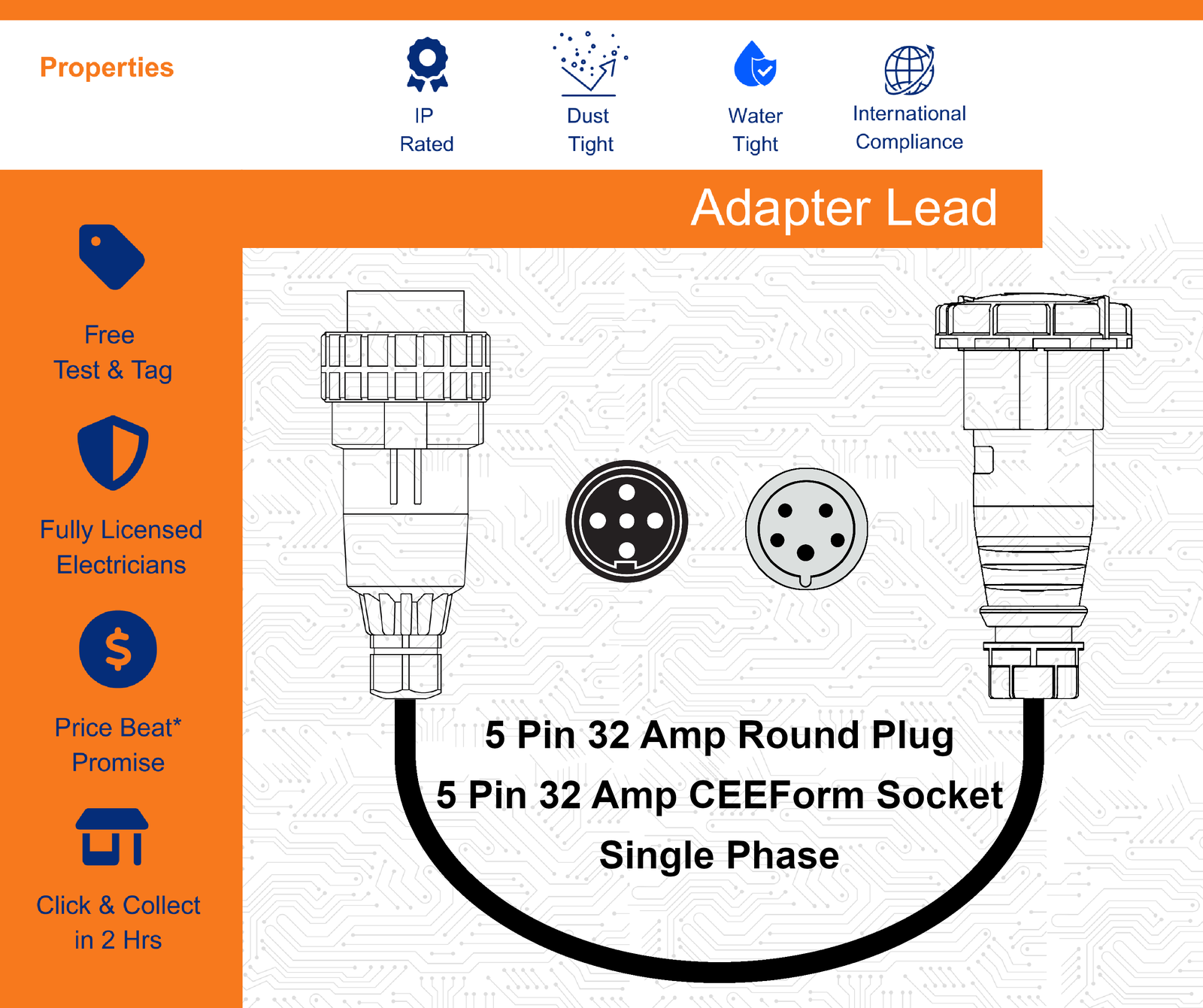 Properties

IP Rated

Dust Tight

Water Tight

International Compliance

Adapter Lead

Free Test & Tag

Fully Licensed Electricians

Price Beat* Promise

Click & Collect in 2 Hrs

5 Pin 32 Amp Round Plug

5 Pin 32 Amp CEEForm Socket

Single Phase