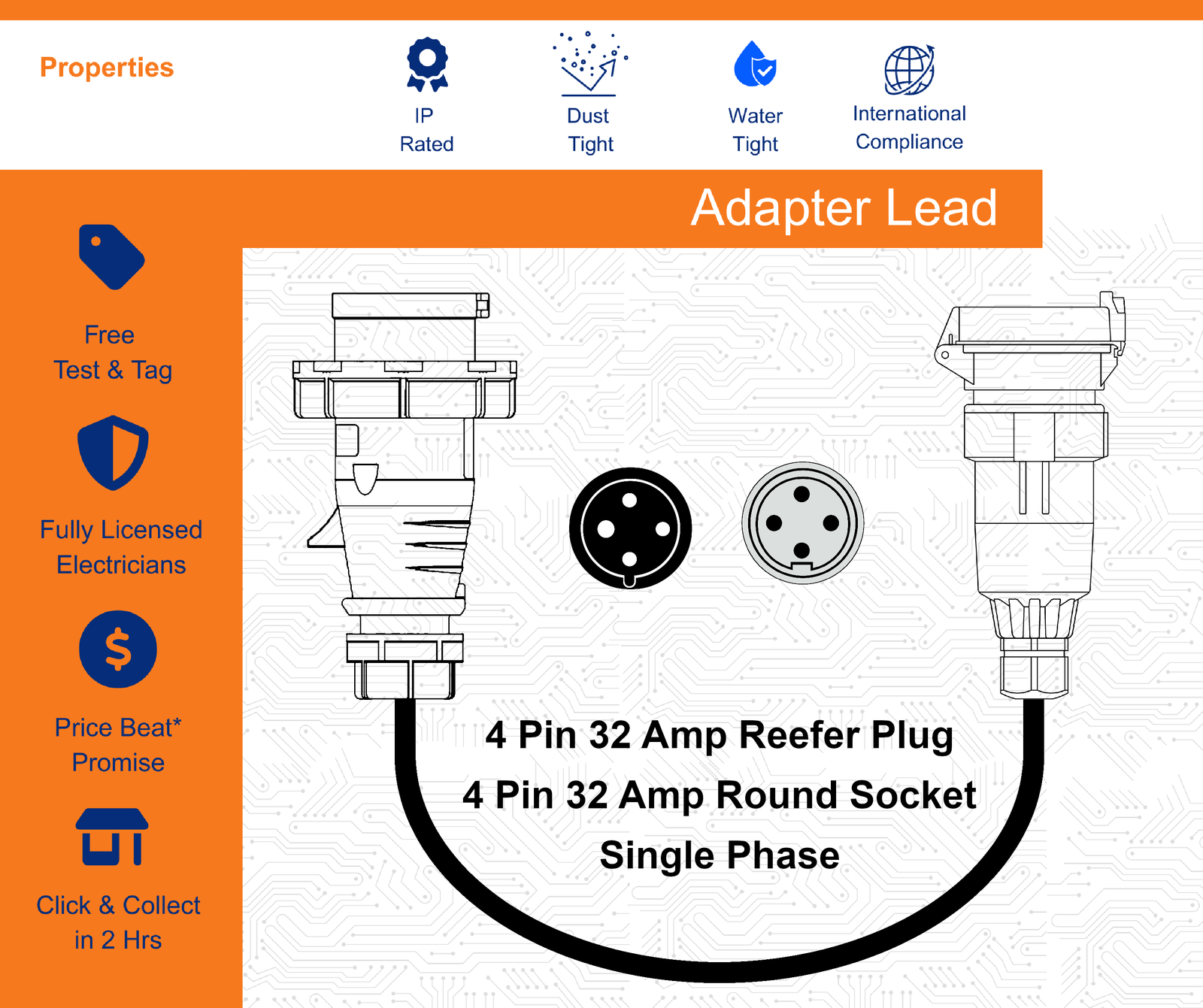 Properties

IP
Rated

Dust
Tight

Water
Tight

International
Compliance

Adapter Lead

Free
Test & Tag

Fully Licensed
Electricians

$

Price Beat*
Promise

Click & Collect
in 2 Hrs

4 Pin 32 Amp Reefer Plug
4 Pin 32 Amp Round Socket
Single Phase